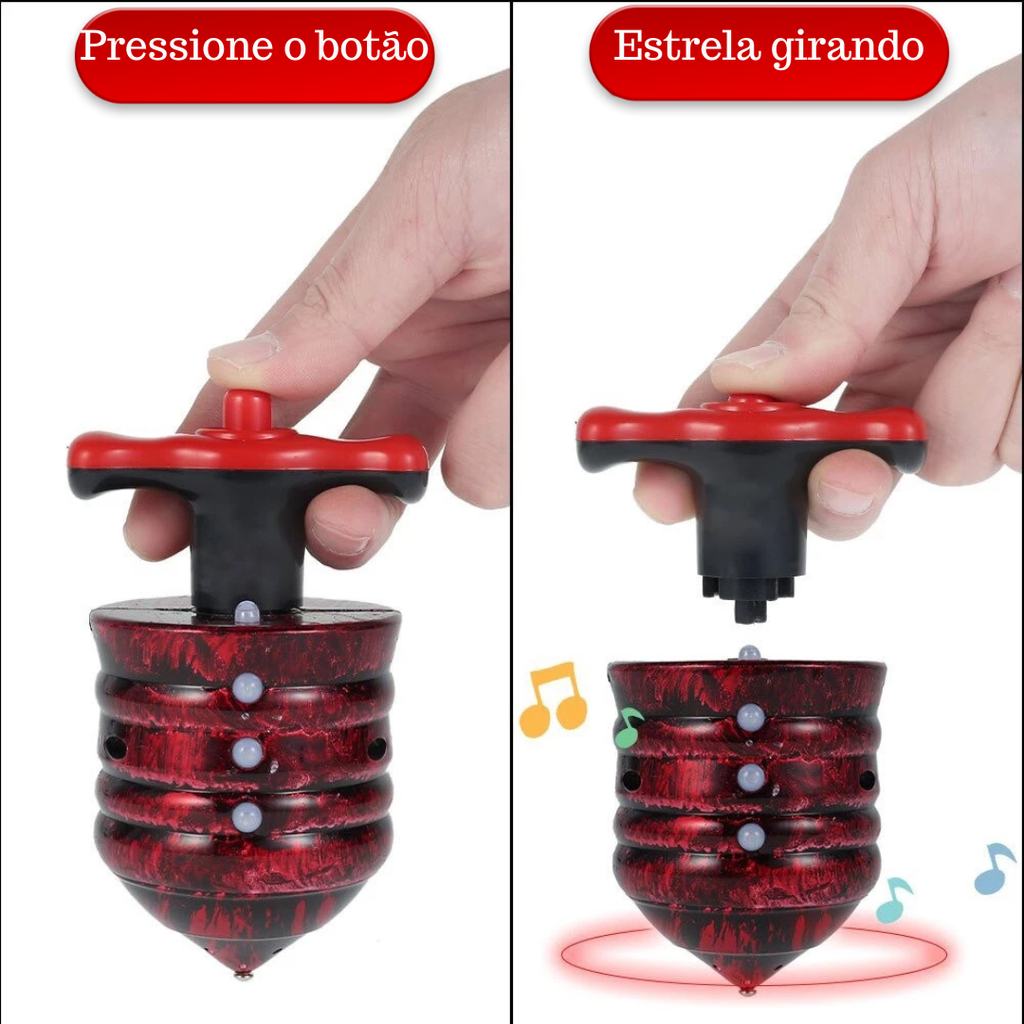 Pressione o botão

Estrela girando